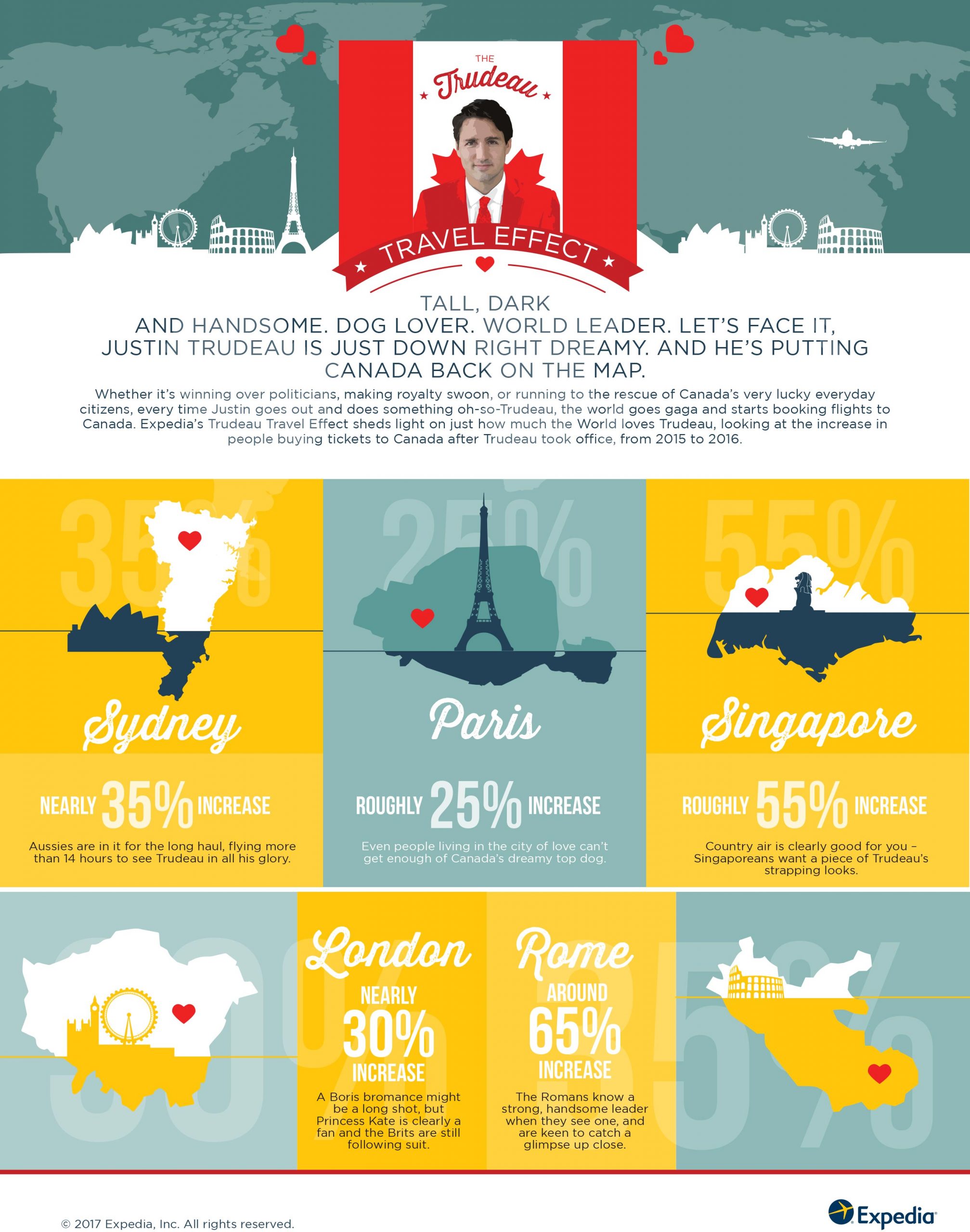 THE
Trudeau
TRAVEL EFFECT

TALL, DARK AND HANDSOME. DOG LOVER. WORLD LEADER. LET'S FACE IT, JUSTIN TRUDEAU IS JUST DOWN RIGHT DREAMY. AND HE'S PUTTING CANADA BACK ON THE MAP.

Whether it's winning over politicians, making royalty swoon, or running to the rescue of Canada's very lucky everyday citizens, every time Justin goes out and does something oh-so-Trudeau, the world goes gaga and starts booking flights to Canada. Expedia's Trudeau Travel Effect sheds light on just how much the World loves Trudeau, looking at the increase in people buying tickets to Canada after Trudeau took office, from 2015 to 2016.

35%
Sydney
NEARLY 35% INCREASE
Aussies are in it for the long haul, flying more than 14 hours to see Trudeau in all his glory.

25%
Paris
ROUGHLY 25% INCREASE
Even people living in the city of love can't get enough of Canada's dreamy top dog.

55%
Singapore
ROUGHLY 55% INCREASE
Country air is clearly good for you – Singaporeans want a piece of Trudeau's strapping looks.

30%
London
NEARLY 30% INCREASE
A Boris bromance might be a long shot, but Princess Kate is clearly a fan and the Brits are still following suit.

Rome
AROUND 65% INCREASE
The Romans know a strong, handsome leader when they see one, and are keen to catch a glimpse up close.
65%

© 2017 Expedia, Inc. All rights reserved.
Expedia